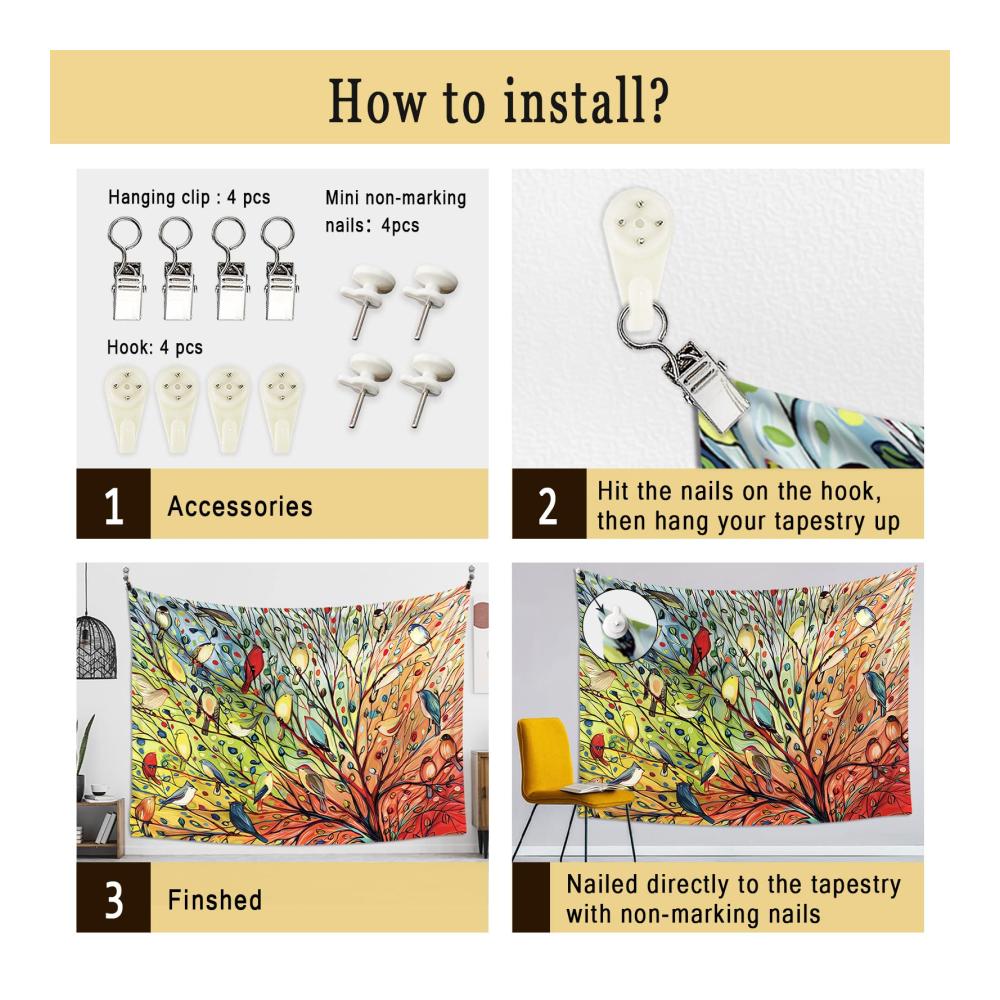 How to install?

Hanging clip : 4 pcs

Mini non-marking nails: 4pcs

Hook: 4 pcs

1 Accessories

2 Hit the nails on the hook, then hang your tapestry up

3 Finshed

Nailed directly to the tapestry with non-marking nails