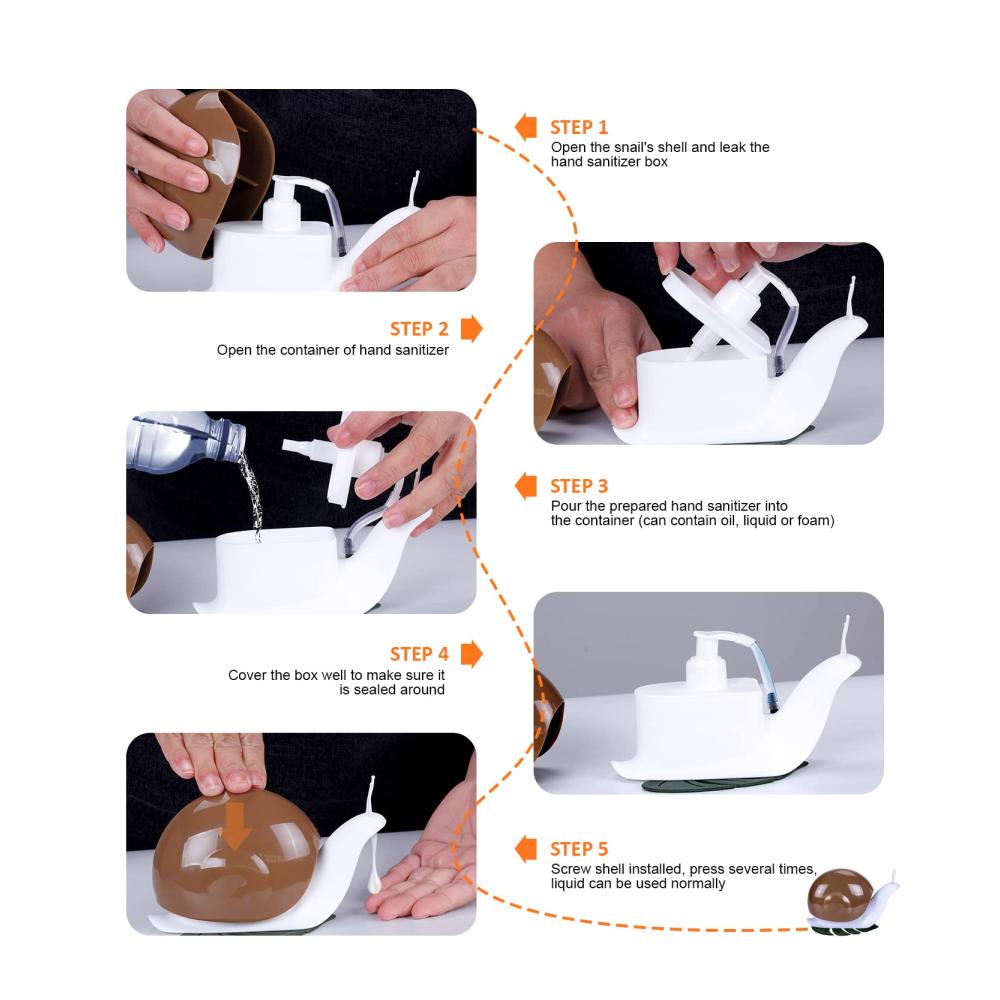 STEP 1
Open the snail's shell and leak the hand sanitizer box

STEP 2
Open the container of hand sanitizer

STEP 3
Pour the prepared hand sanitizer into the container (can contain oil, liquid or foam)

STEP 4
Cover the box well to make sure it is sealed around

STEP 5
Screw shell installed, press several times, liquid can be used normally