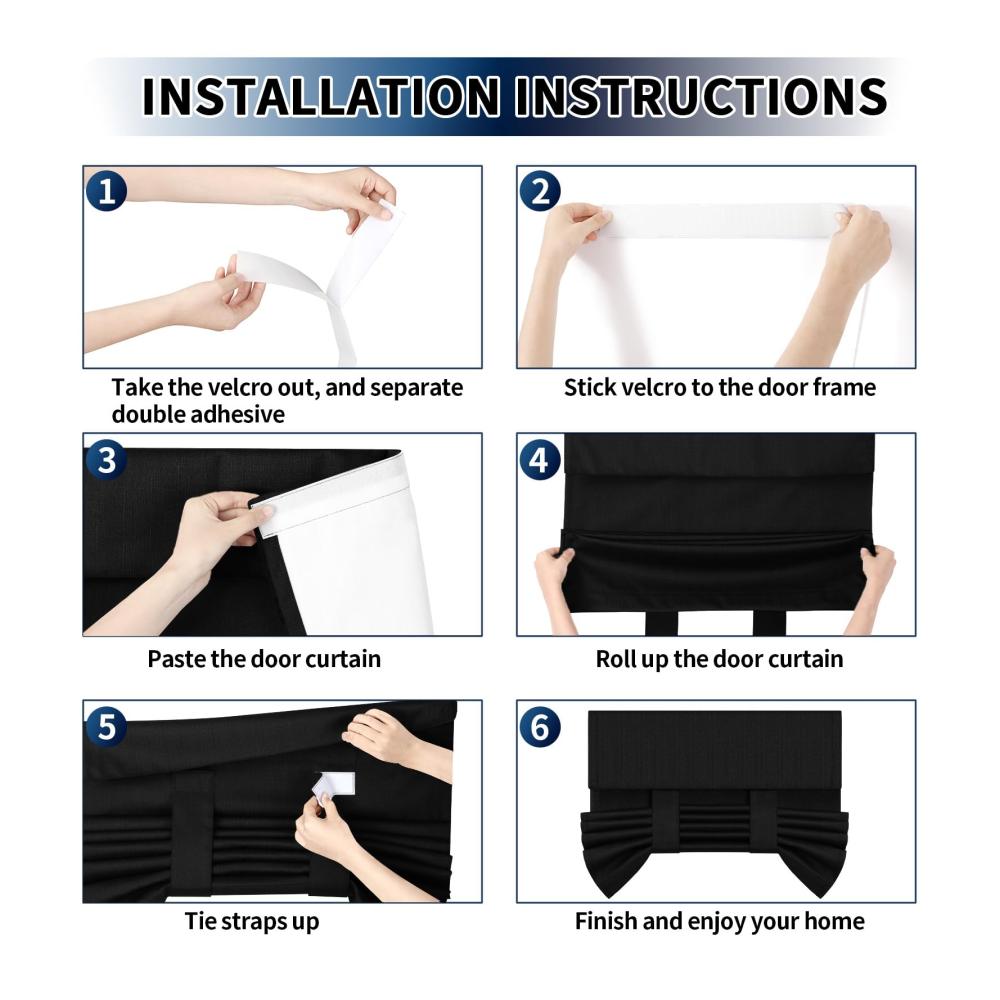 INSTALLATION INSTRUCTIONS

1

Take the velcro out, and separate double adhesive

2

Stick velcro to the door frame

3

Paste the door curtain

4

Roll up the door curtain

5

Tie straps up

6

Finish and enjoy your home