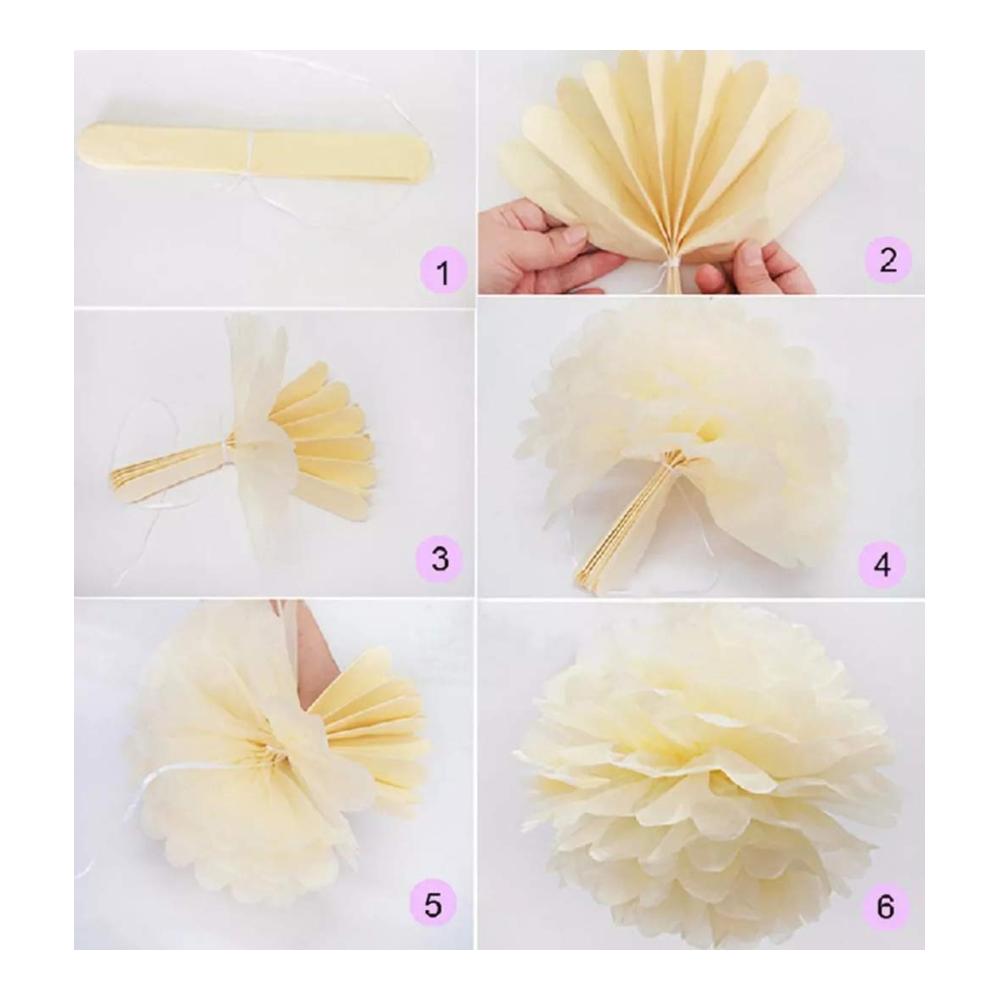 1

2

3

4

5

6