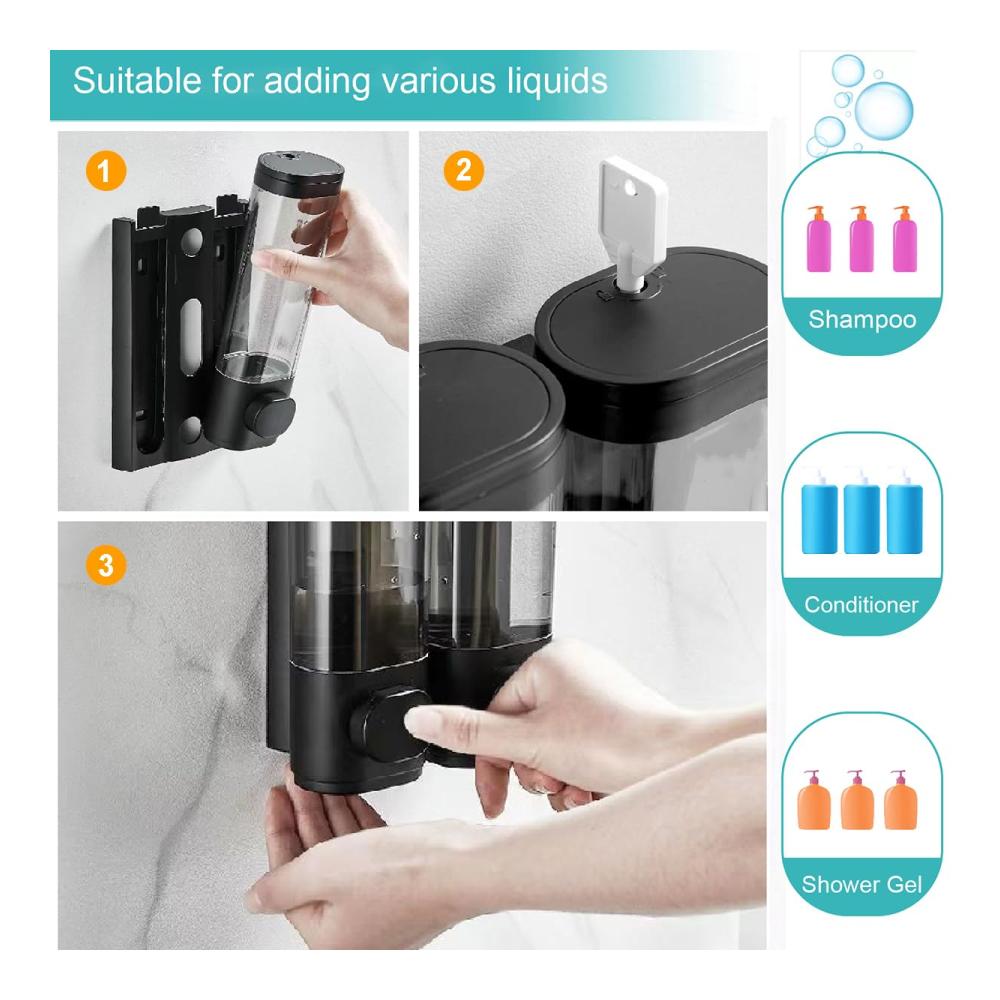 Suitable for adding various liquids

1

2

3

Shampoo

Conditioner

Shower Gel