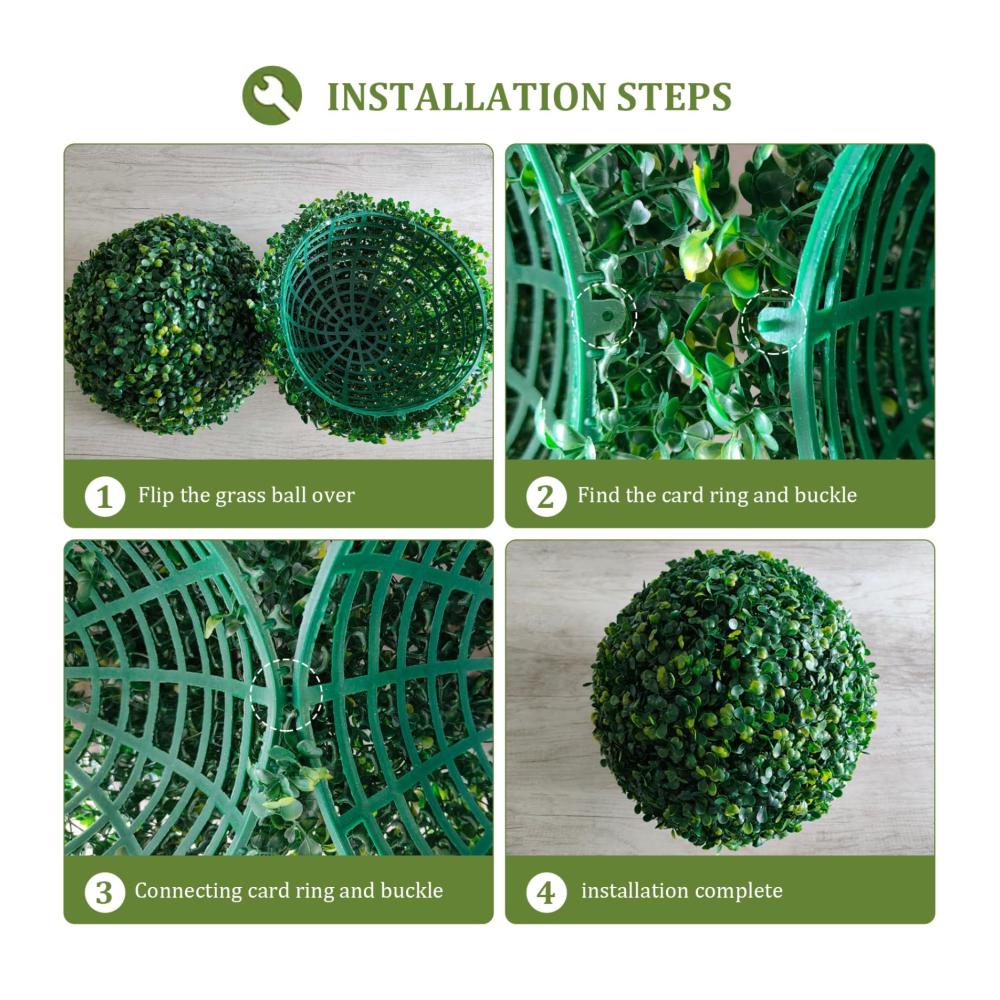 INSTALLATION STEPS

1 Flip the grass ball over

2 Find the card ring and buckle

3 Connecting card ring and buckle

4 installation complete