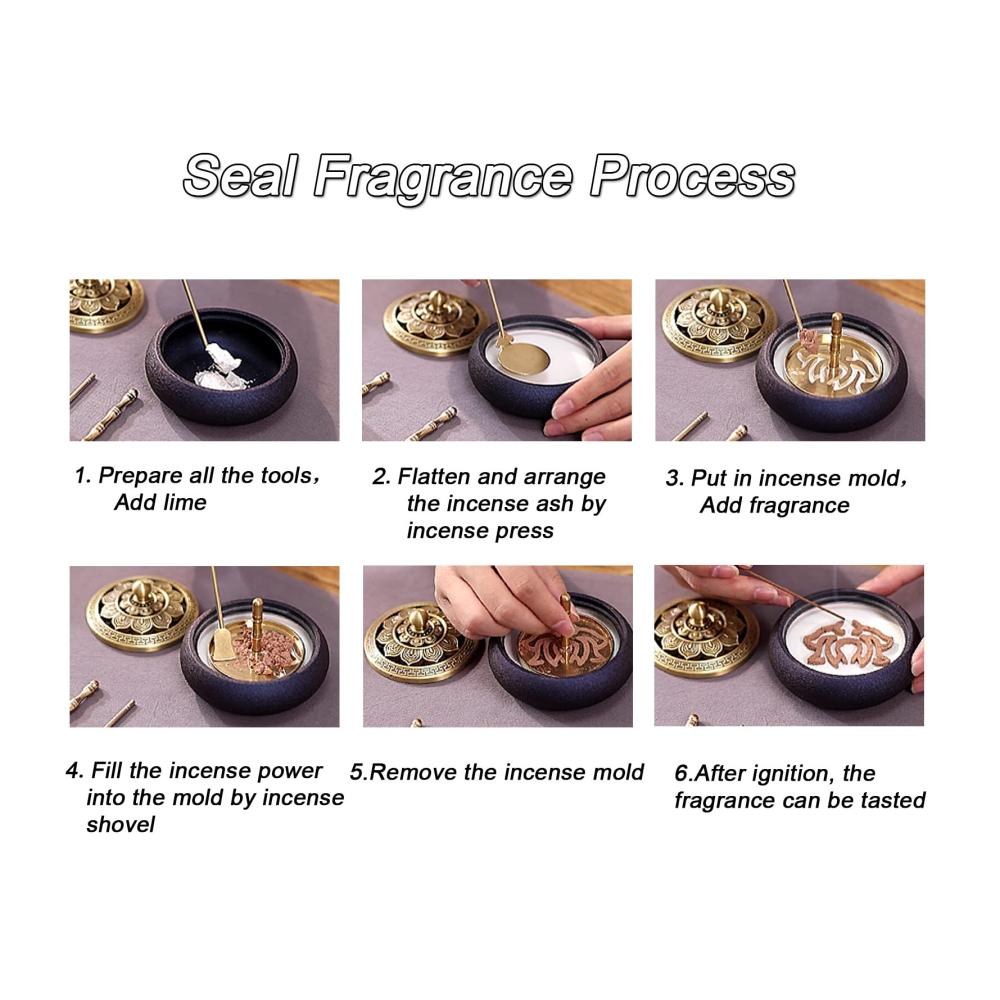 Seal Fragrance Process

1. Prepare all the tools, Add lime

2. Flatten and arrange the incense ash by incense press

3. Put in incense mold, Add fragrance

4. Fill the incense power into the mold by incense shovel

5.Remove the incense mold

6.After ignition, the fragrance can be tasted