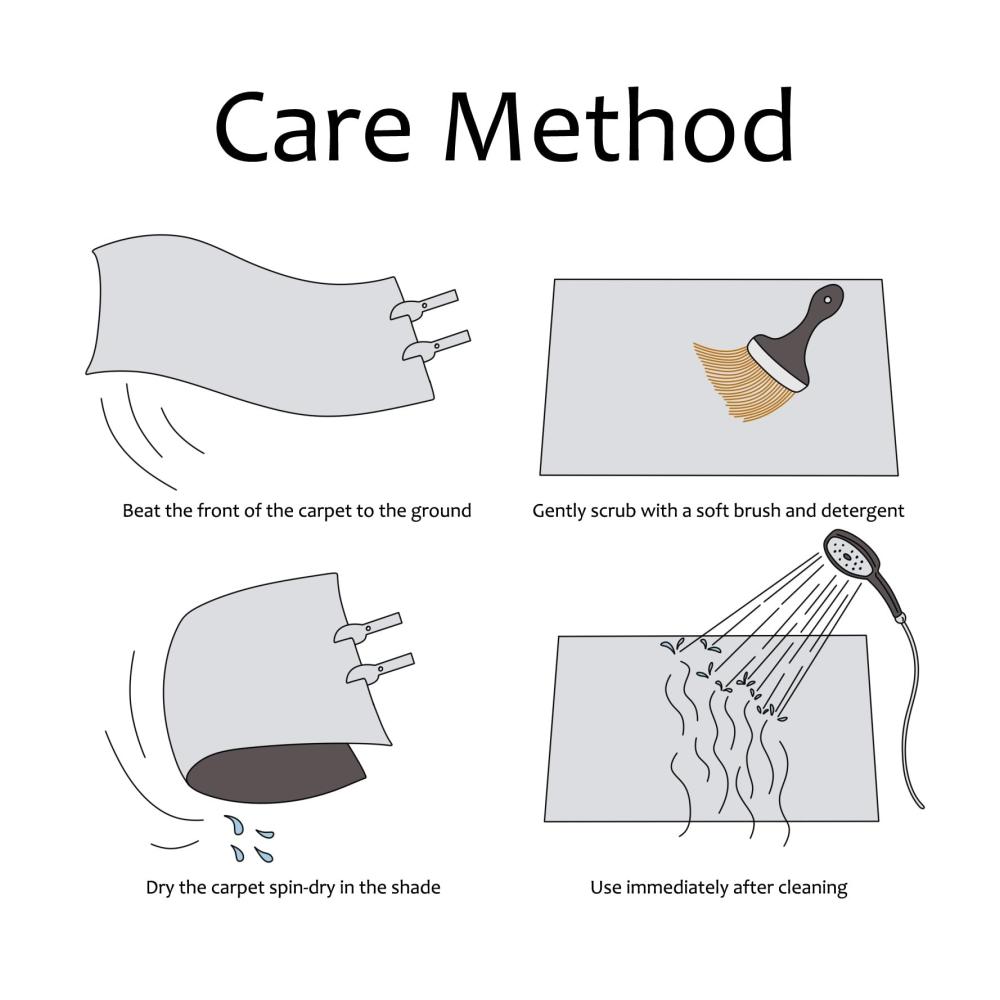 Care Method

Beat the front of the carpet to the ground

Gently scrub with a soft brush and detergent

Dry the carpet spin-dry in the shade

Use immediately after cleaning