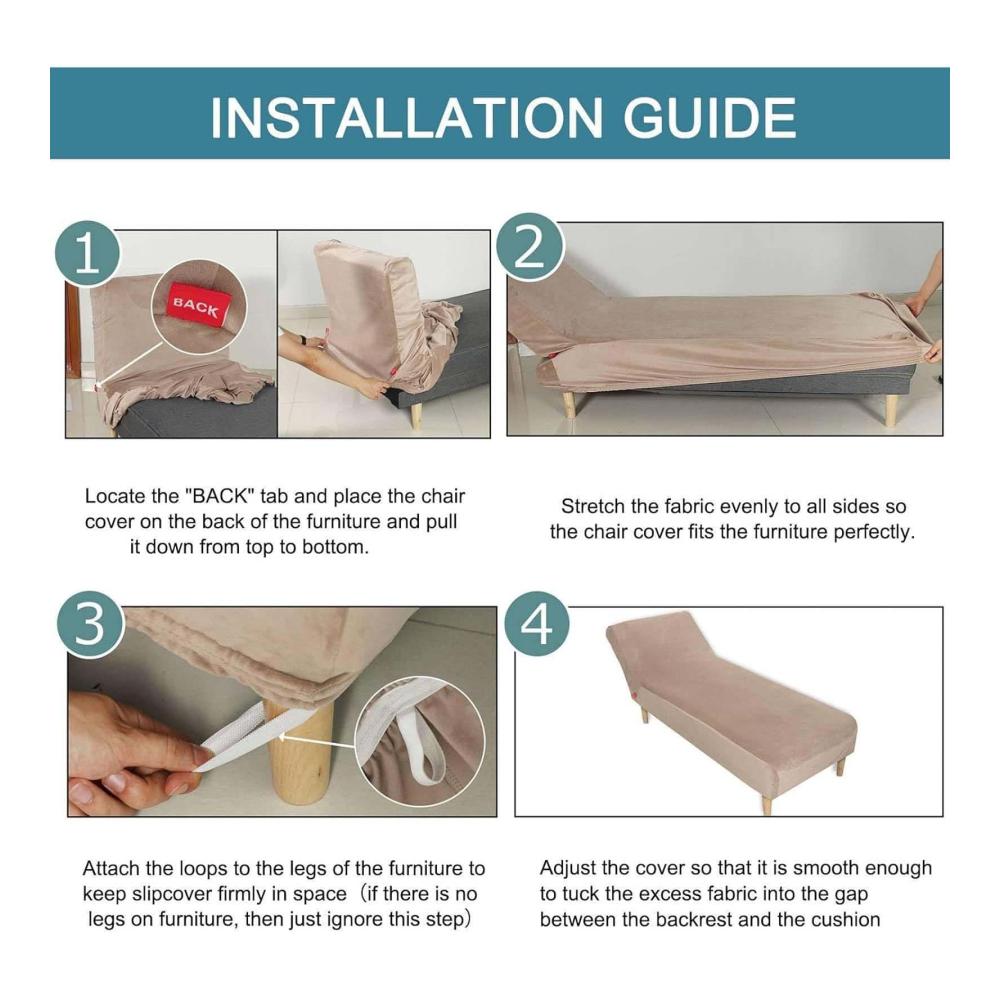 INSTALLATION GUIDE

1

BACK

2

Locate the "BACK" tab and place the chair cover on the back of the furniture and pull it down from top to bottom.

Stretch the fabric evenly to all sides so the chair cover fits the furniture perfectly.

3

4

Attach the loops to the legs of the furniture to keep slipcover firmly in space（if there is no legs on furniture, then just ignore this step）

Adjust the cover so that it is smooth enough to tuck the excess fabric into the gap between the backrest and the cushion