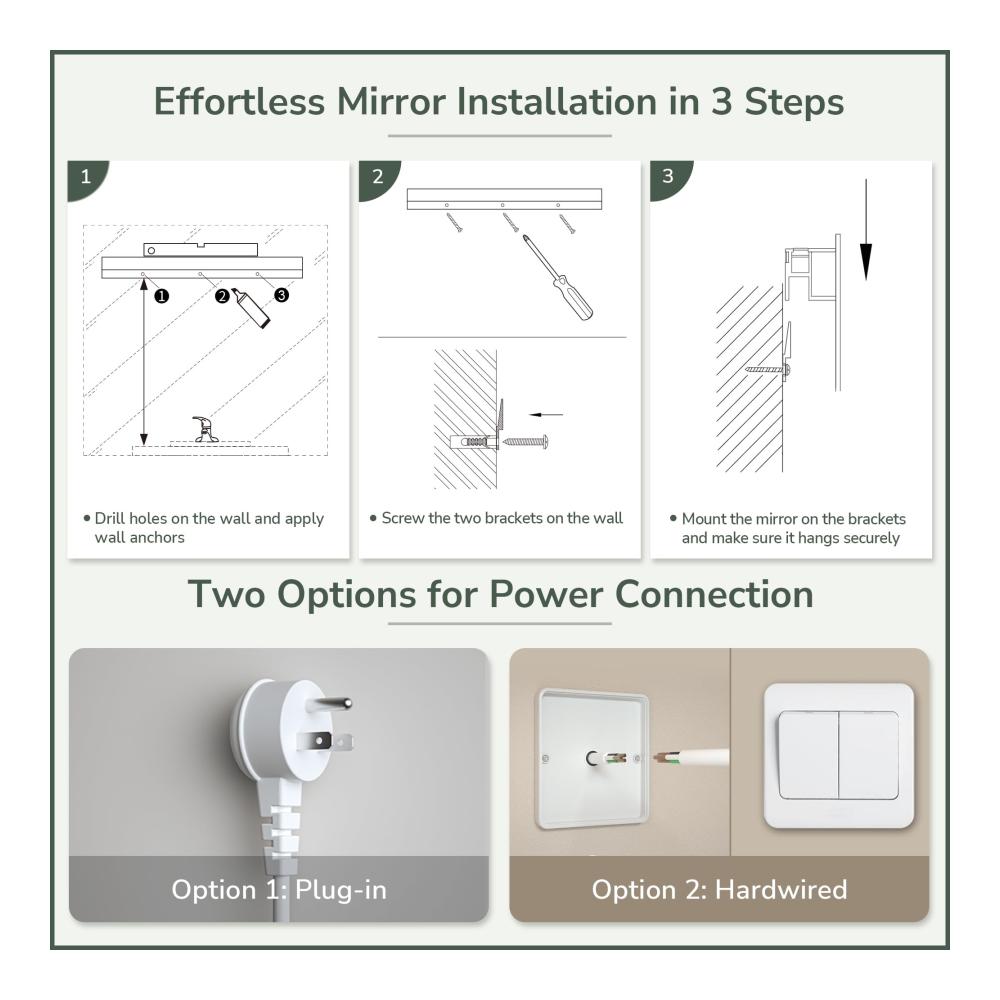 Effortless Mirror Installation in 3 Steps

1

❶ ❷ ❸

• Drill holes on the wall and apply wall anchors

2

• Screw the two brackets on the wall

3

• Mount the mirror on the brackets and make sure it hangs securely

Two Options for Power Connection

Option 1: Plug-in

Option 2: Hardwired