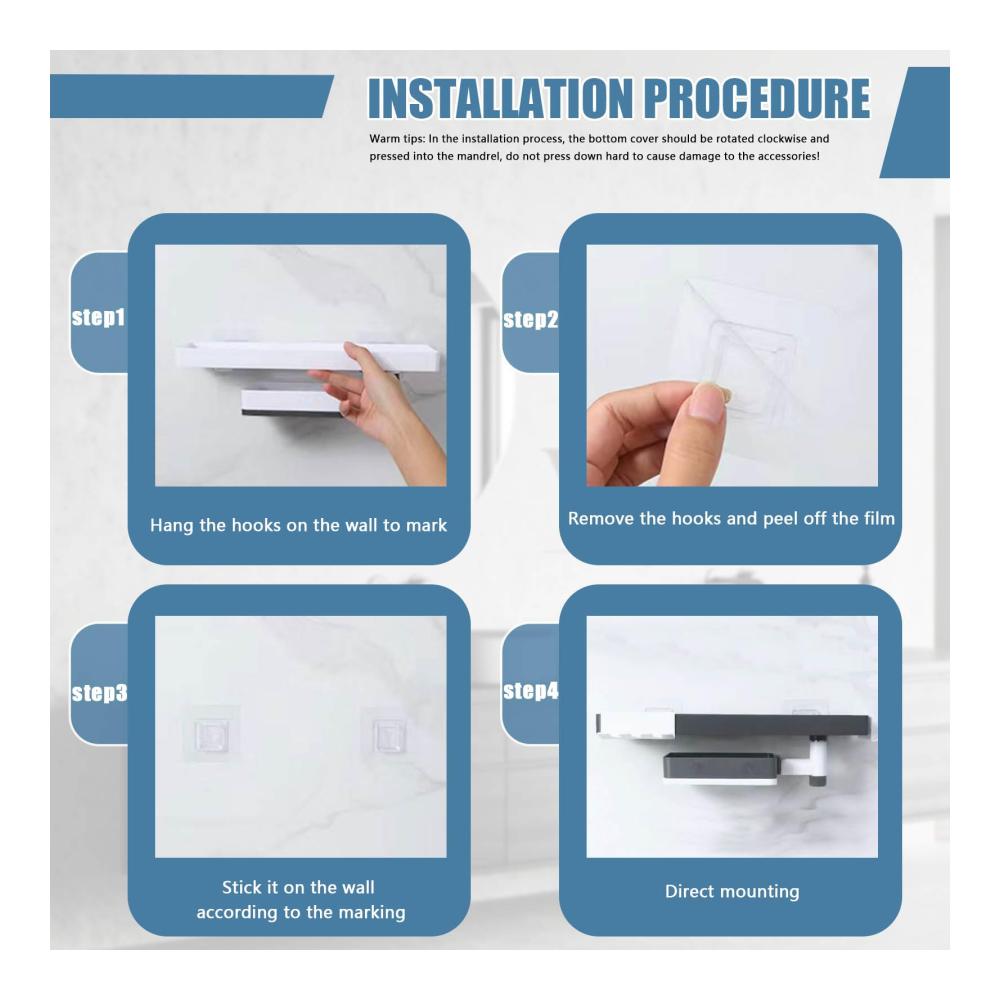 INSTALLATION PROCEDURE

Warm tips: In the installation process, the bottom cover should be rotated clockwise and pressed into the mandrel, do not press down hard to cause damage to the accessories!

step1

Hang the hooks on the wall to mark

step2

Remove the hooks and peel off the film

step3

Stick it on the wall according to the marking

step4

Direct mounting