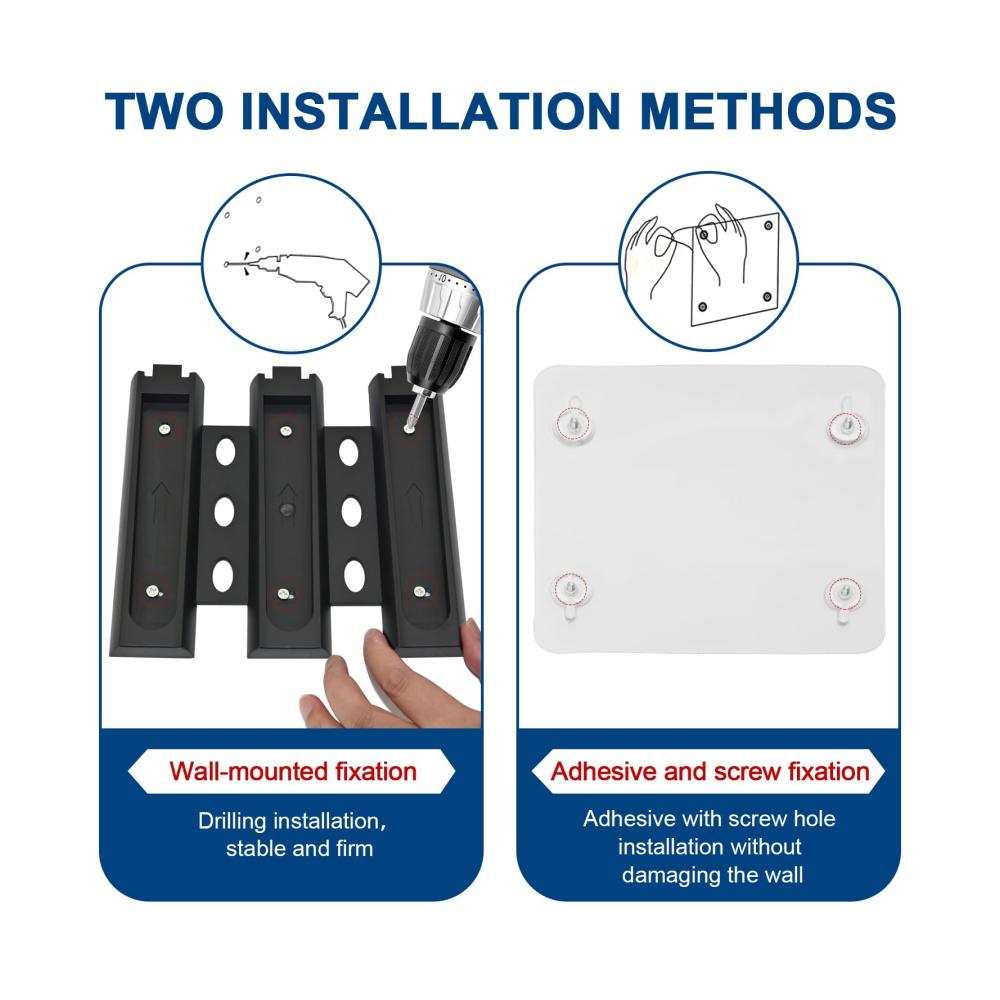 TWO INSTALLATION METHODS

Wall-mounted fixation

Drilling installation, stable and firm

Adhesive and screw fixation

Adhesive with screw hole installation without damaging the wall