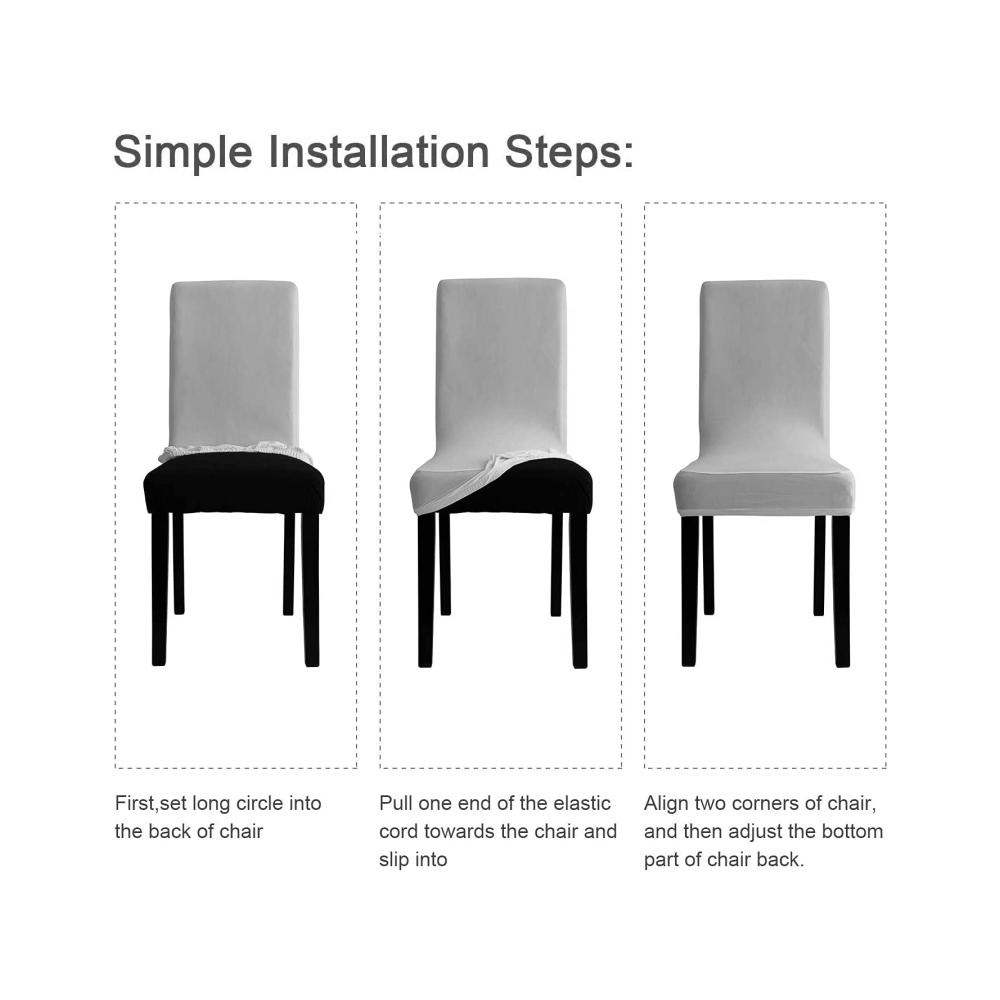 Simple Installation Steps:

First,set long circle into the back of chair

Pull one end of the elastic cord towards the chair and slip into

Align two corners of chair, and then adjust the bottom part of chair back.