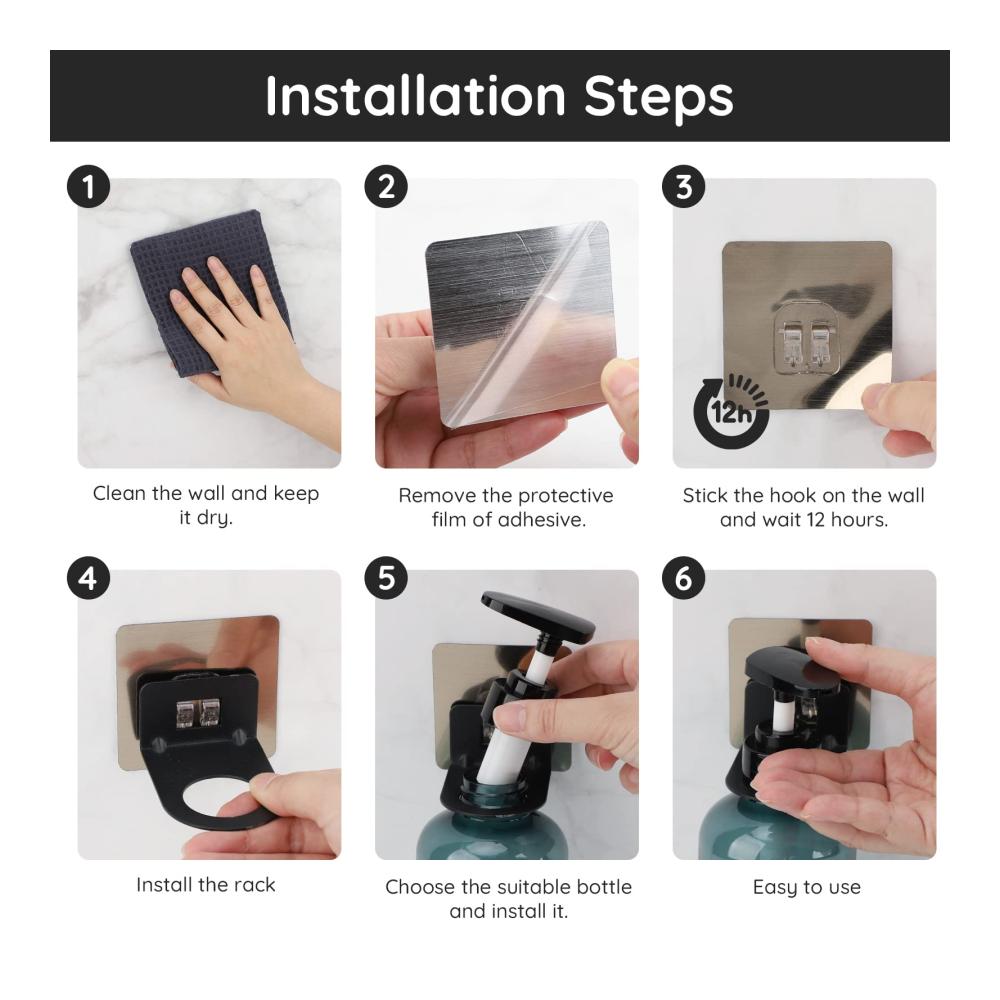 Installation Steps

1

Clean the wall and keep it dry.

2

Remove the protective film of adhesive.

3

12h

Stick the hook on the wall and wait 12 hours.

4

Install the rack

5

Choose the suitable bottle and install it.

6

Easy to use