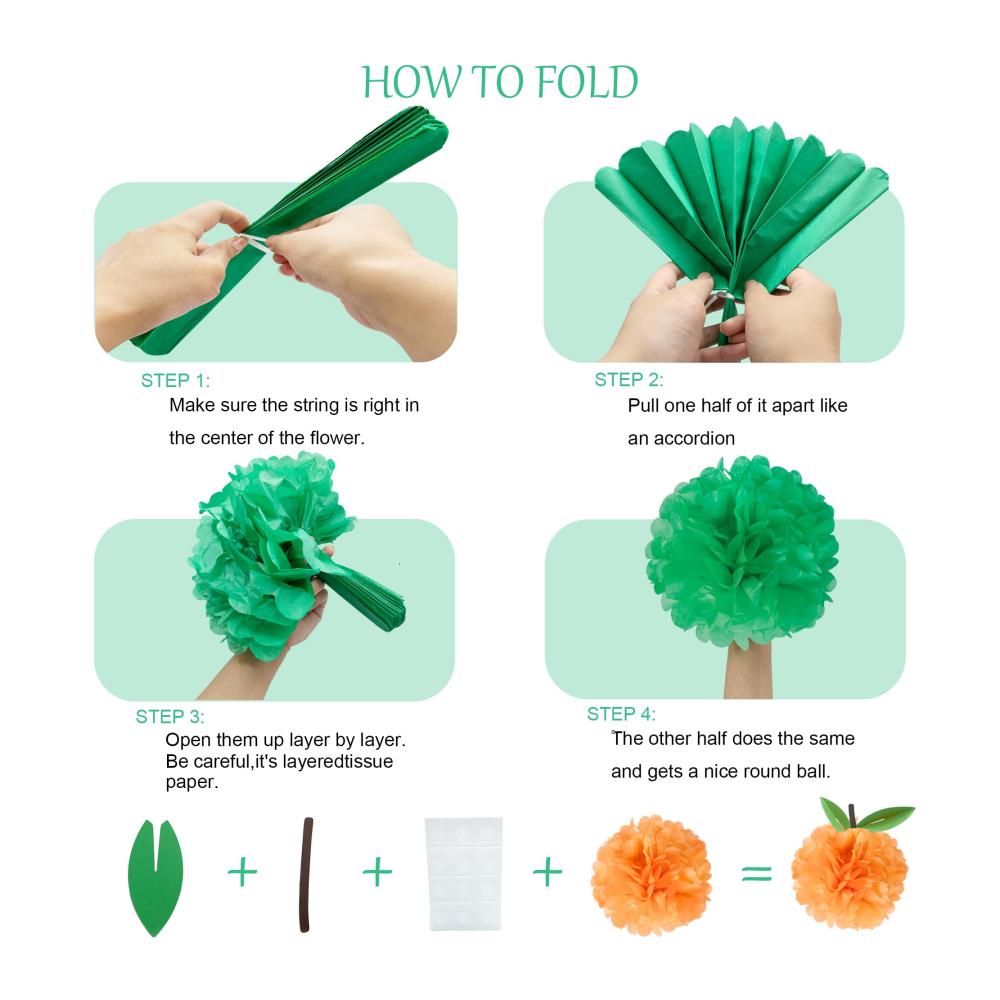 HOW TO FOLD

STEP 1:
Make sure the string is right in the center of the flower.

STEP 2:
Pull one half of it apart like an accordion

STEP 3:
Open them up layer by layer. Be careful,it's layeredtissue paper.

STEP 4:
The other half does the same and gets a nice round ball.

+ + + =