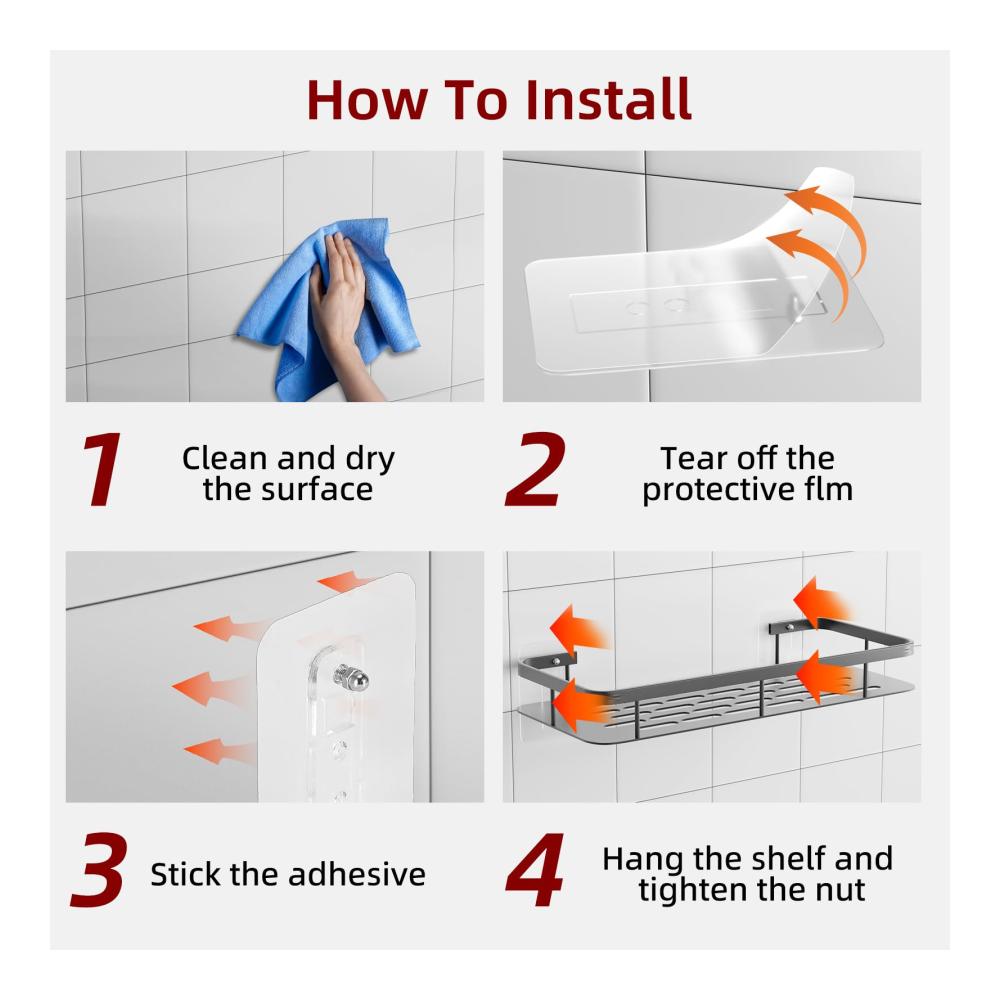 How To Install

1 Clean and dry the surface

2 Tear off the protective flm

3 Stick the adhesive

4 Hang the shelf and tighten the nut