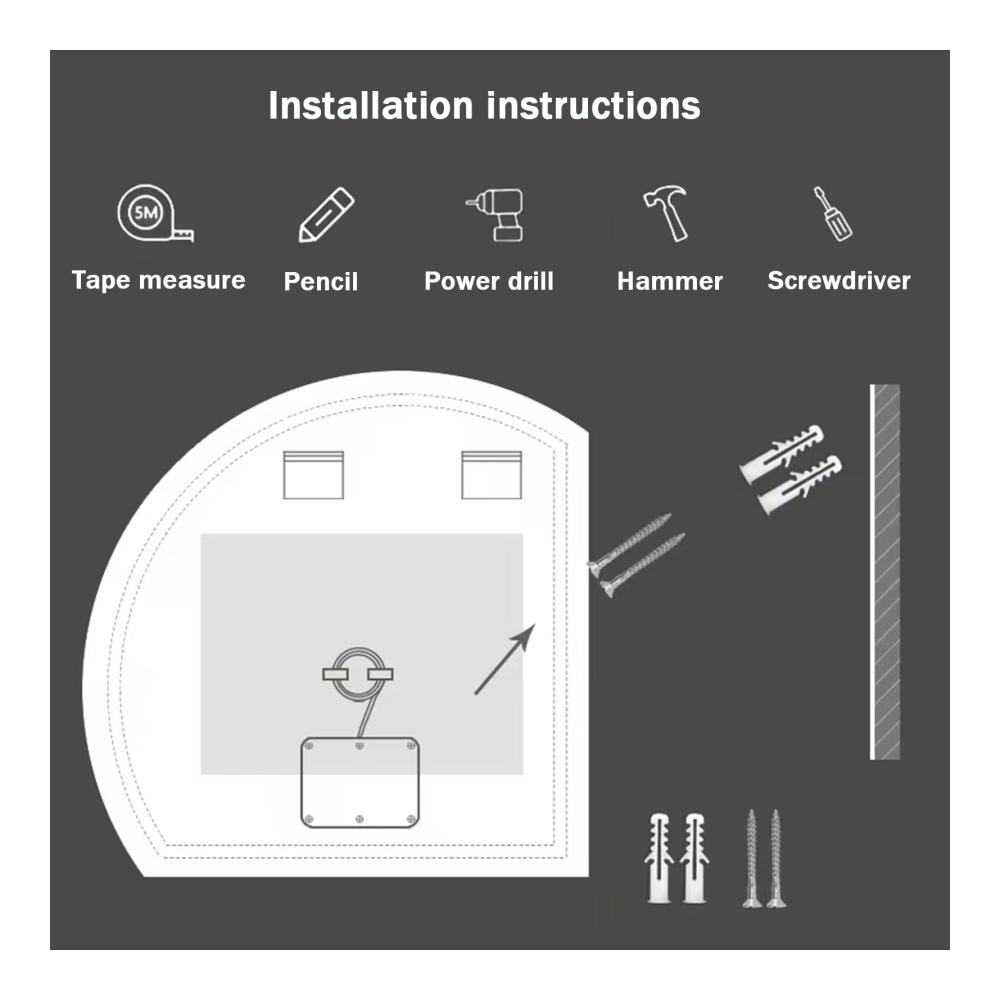 Installation instructions

5M

Tape measure

Pencil

Power drill

Hammer

Screwdriver