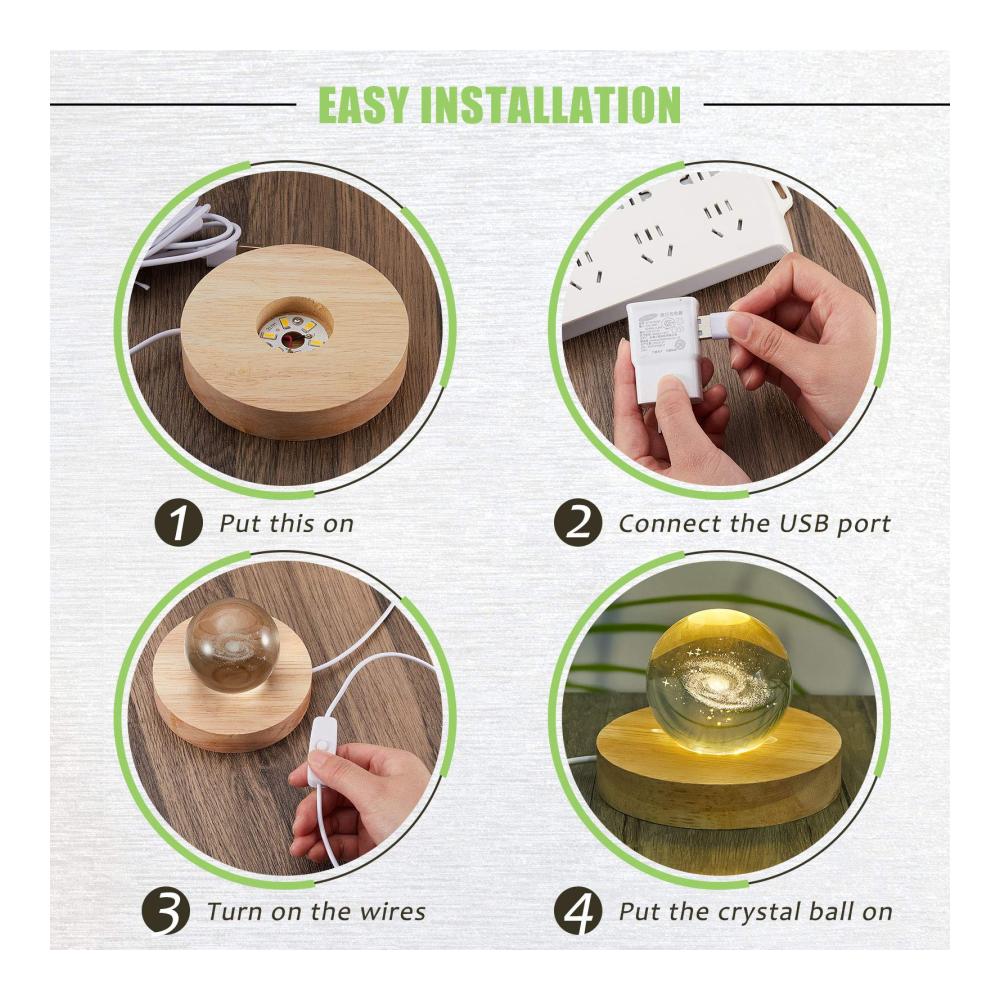 EASY INSTALLATION

1 Put this on

2 Connect the USB port

3 Turn on the wires

4 Put the crystal ball on