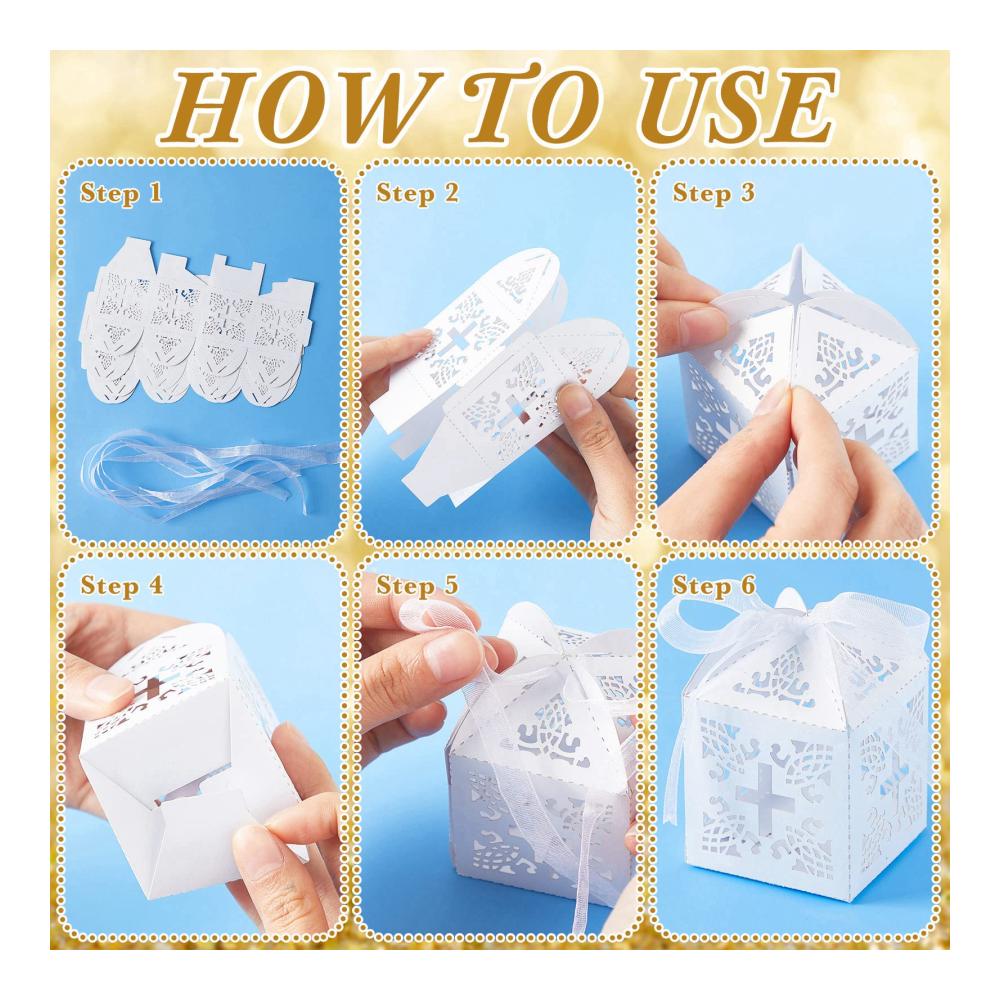 HOW TO USE

Step 1

Step 2

Step 3

Step 4

Step 5

Step 6