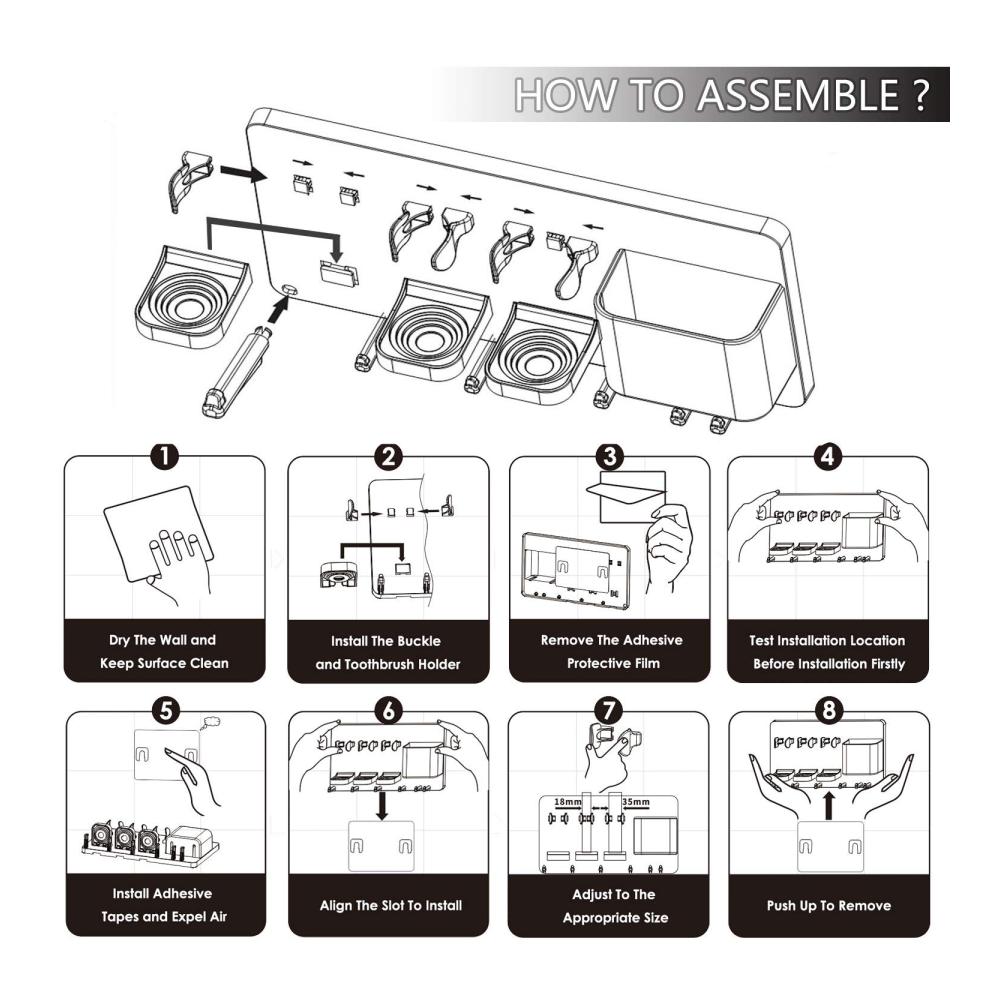 HOW TO ASSEMBLE ?

1
Dry The Wall and Keep Surface Clean

2
Install The Buckle and Toothbrush Holder

3
Remove The Adhesive Protective Film

4
Test Installation Location Before Installation Firstly

5
Install Adhesive Tapes and Expel Air

6
Align The Slot To Install

7
18mm
35mm
Adjust To The Appropriate Size

8
Push Up To Remove