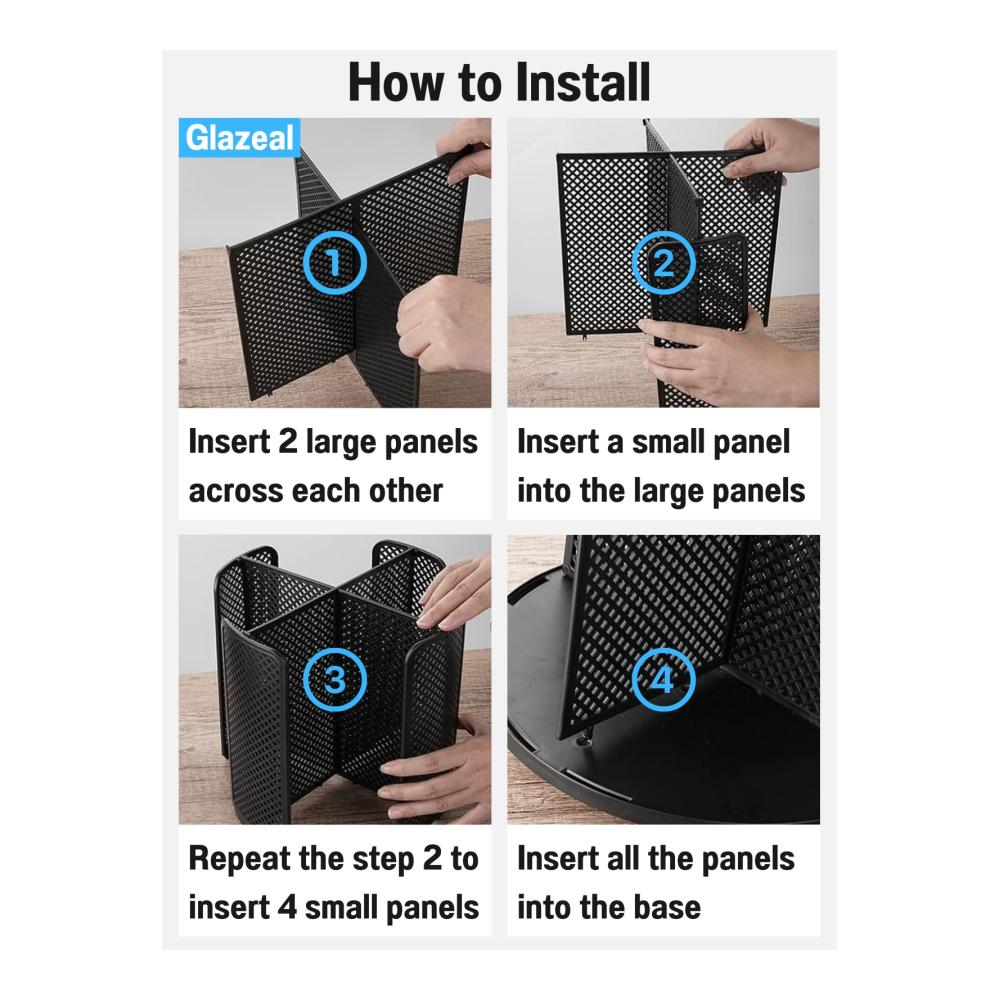 How to Install

Glazeal

1

Insert 2 large panels across each other

2

Insert a small panel into the large panels

3

Repeat the step 2 to insert 4 small panels

4

Insert all the panels into the base