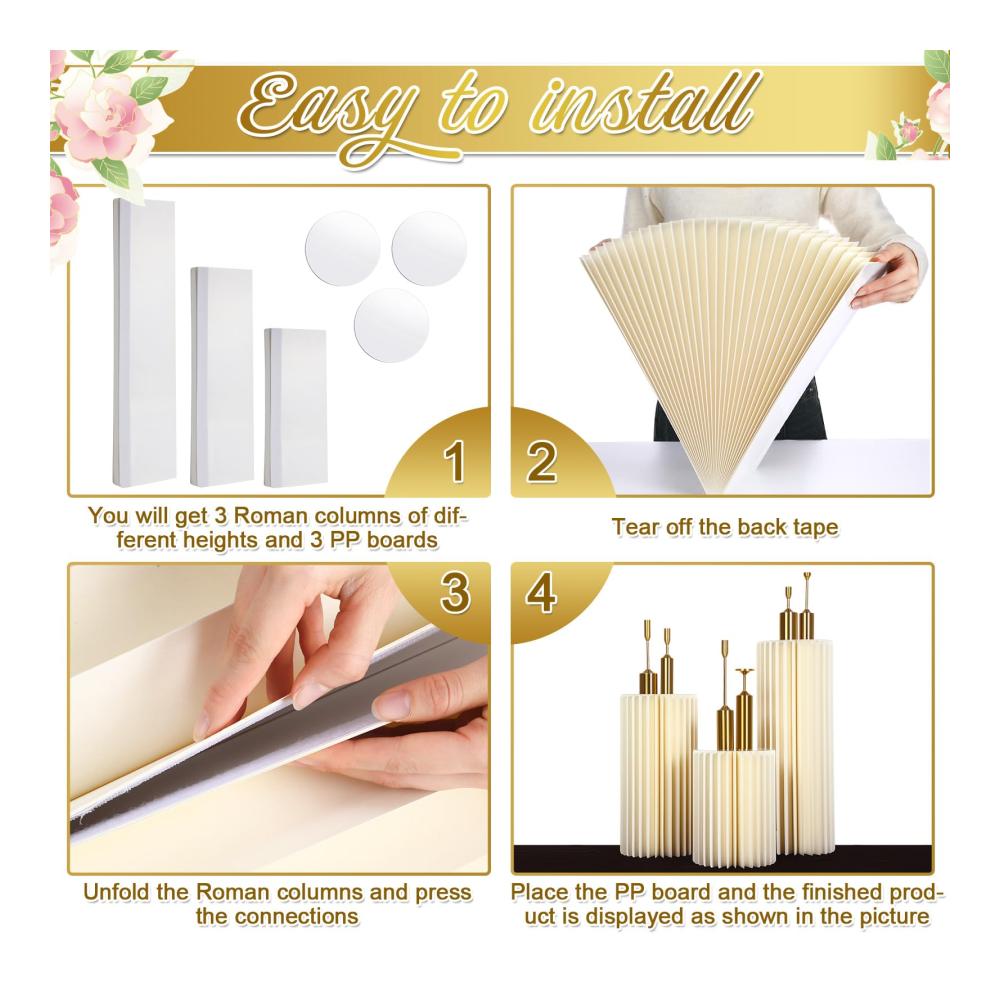 Easy to install

1

You will get 3 Roman columns of different heights and 3 PP boards

2

Tear off the back tape

3

Unfold the Roman columns and press the connections

4

Place the PP board and the finished product is displayed as shown in the picture