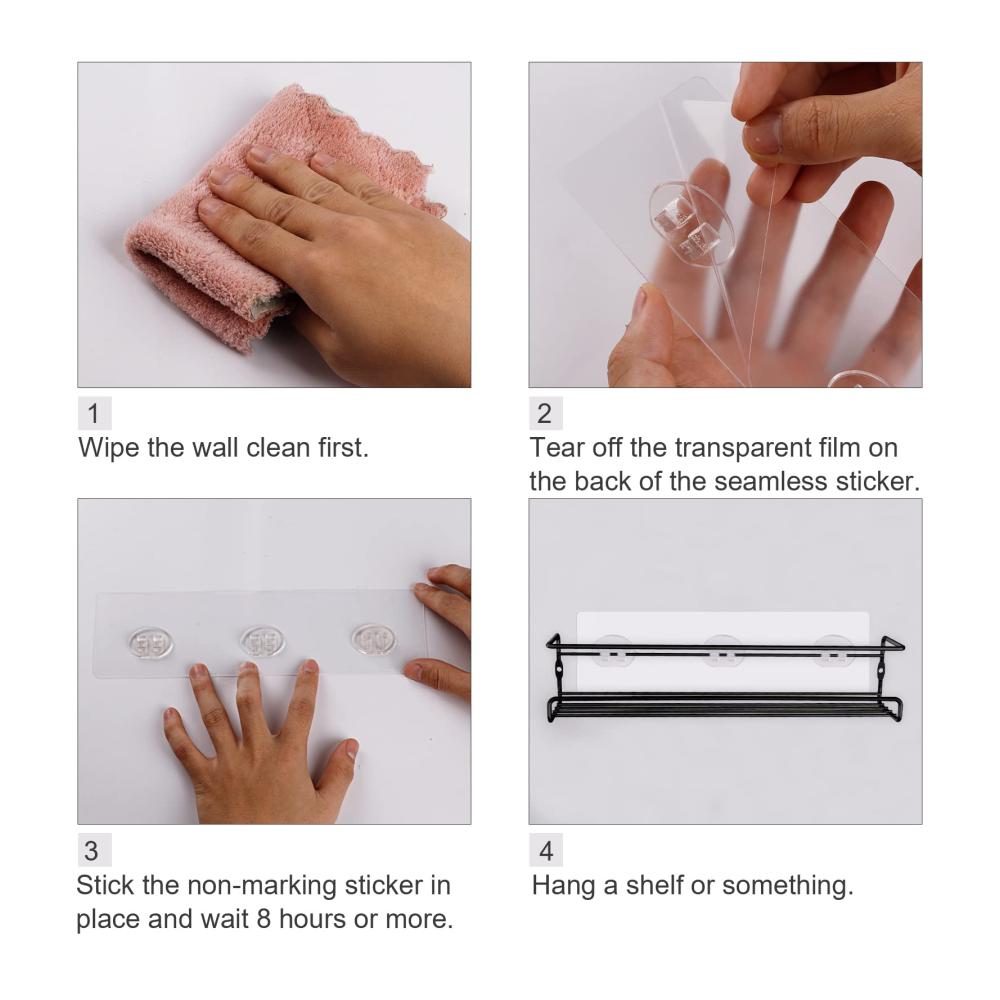 1
Wipe the wall clean first.

2
Tear off the transparent film on the back of the seamless sticker.

3
Stick the non-marking sticker in place and wait 8 hours or more.

4
Hang a shelf or something.