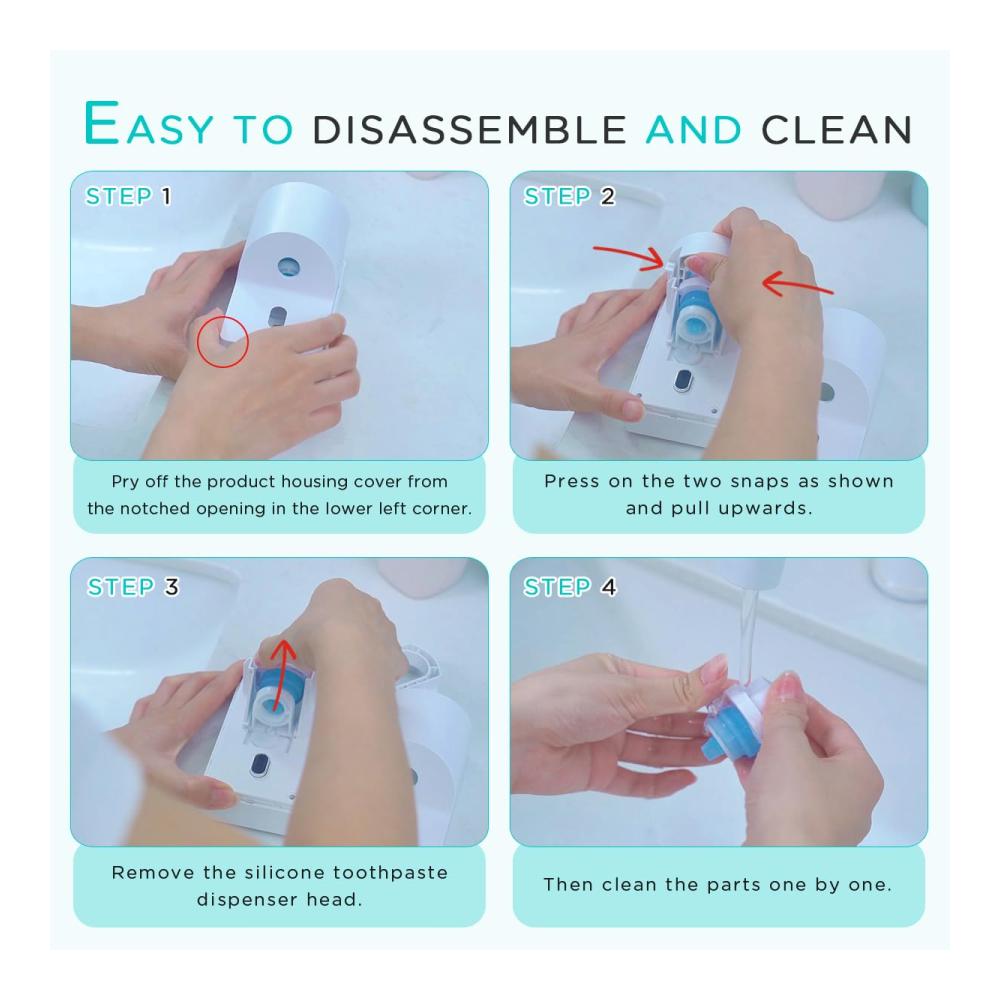 EASY TO DISASSEMBLE AND CLEAN

STEP 1

Pry off the product housing cover from the notched opening in the lower left corner.

STEP 2

Press on the two snaps as shown and pull upwards.

STEP 3

Remove the silicone toothpaste dispenser head.

STEP 4

Then clean the parts one by one.