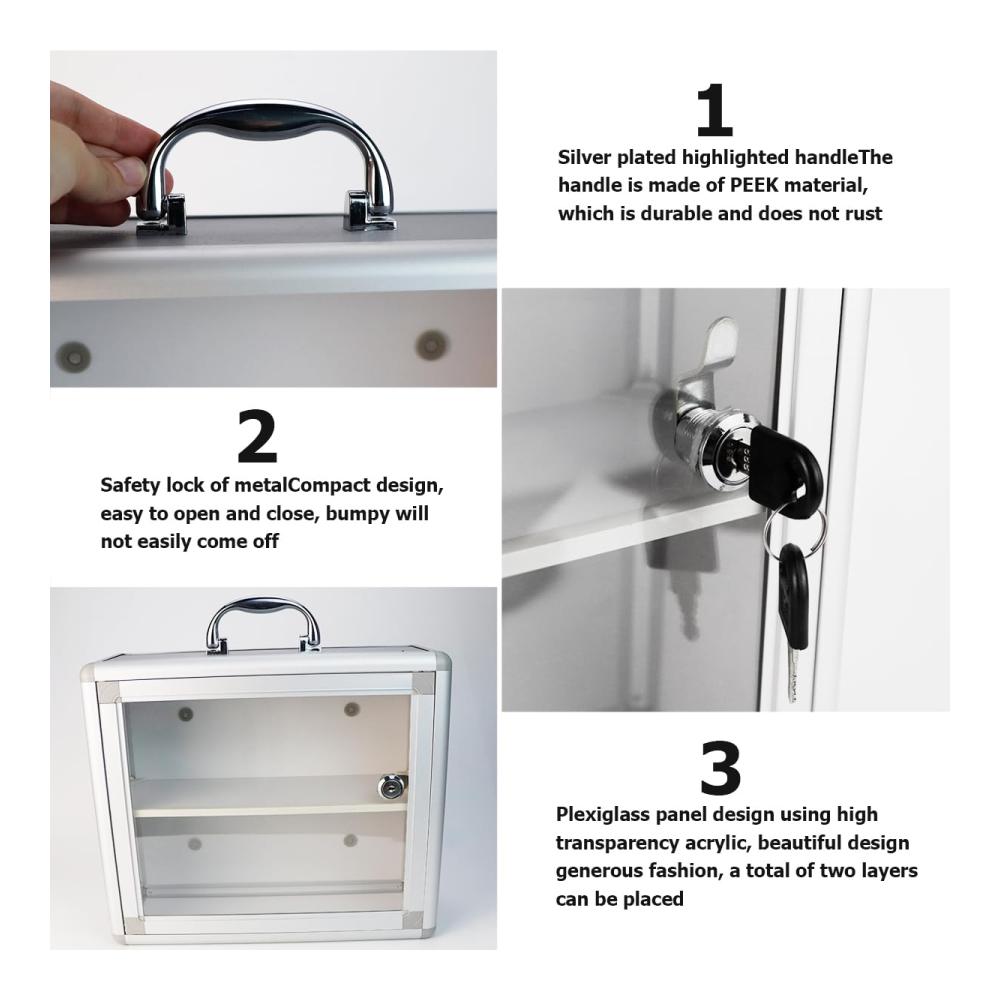 1

Silver plated highlighted handleThe handle is made of PEEK material, which is durable and does not rust

2

Safety lock of metalCompact design, easy to open and close, bumpy will not easily come off

3

Plexiglass panel design using high transparency acrylic, beautiful design generous fashion, a total of two layers can be placed