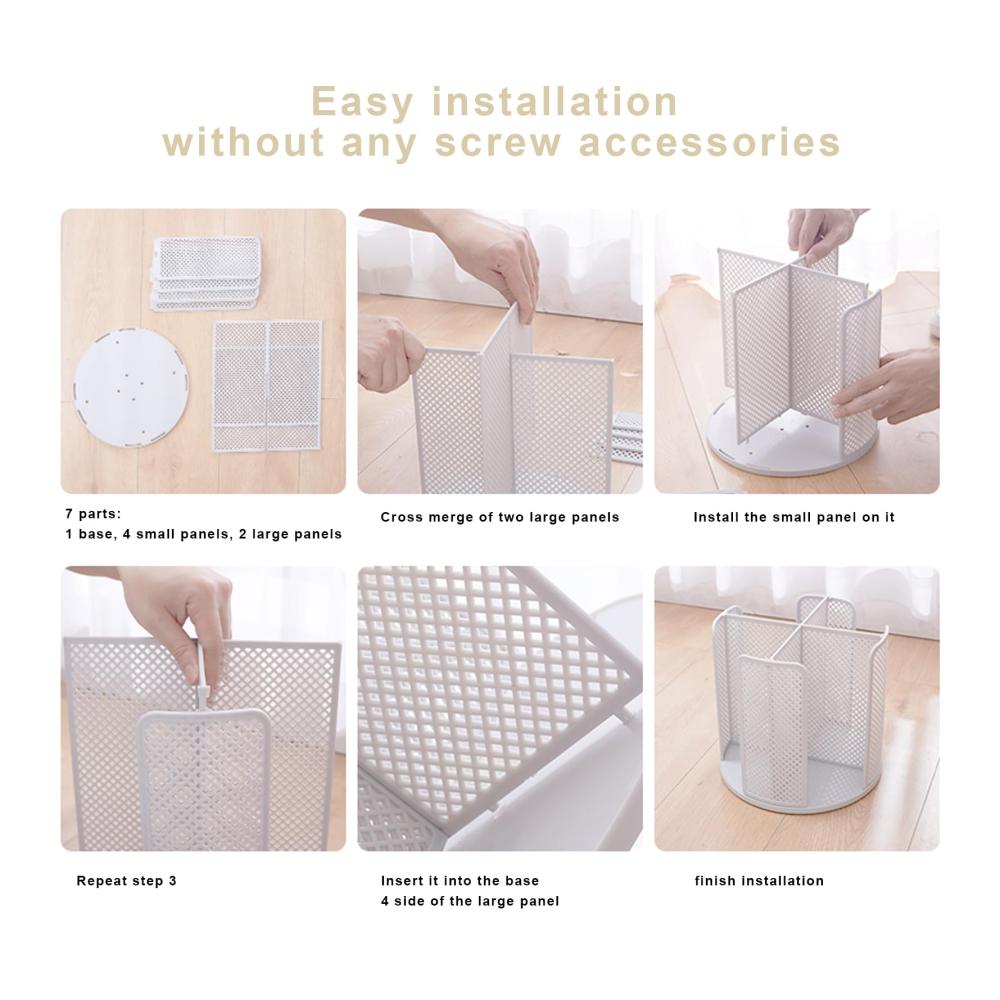 Easy installation
without any screw accessories

7 parts:
1 base, 4 small panels, 2 large panels

Cross merge of two large panels

Install the small panel on it

Repeat step 3

Insert it into the base
4 side of the large panel

finish installation