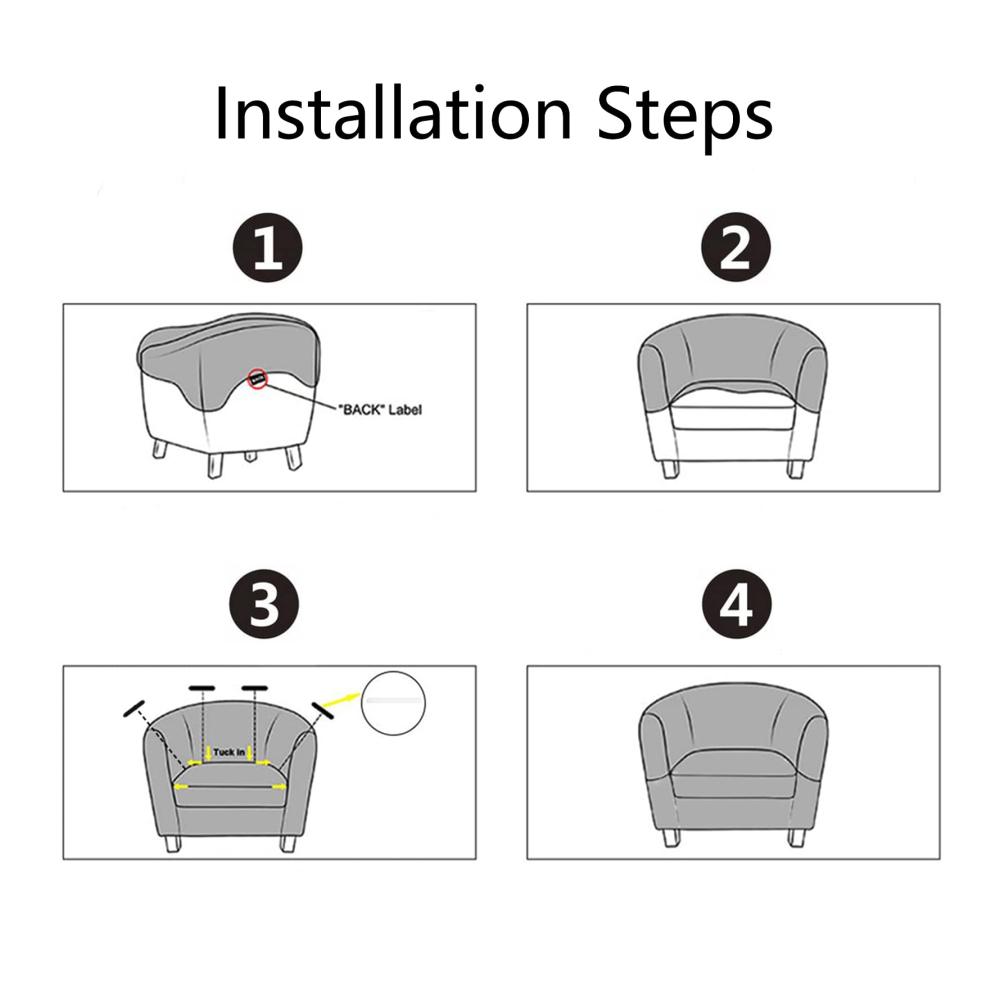 Installation Steps

1

"BACK" Label

2

3

Tuck in

4