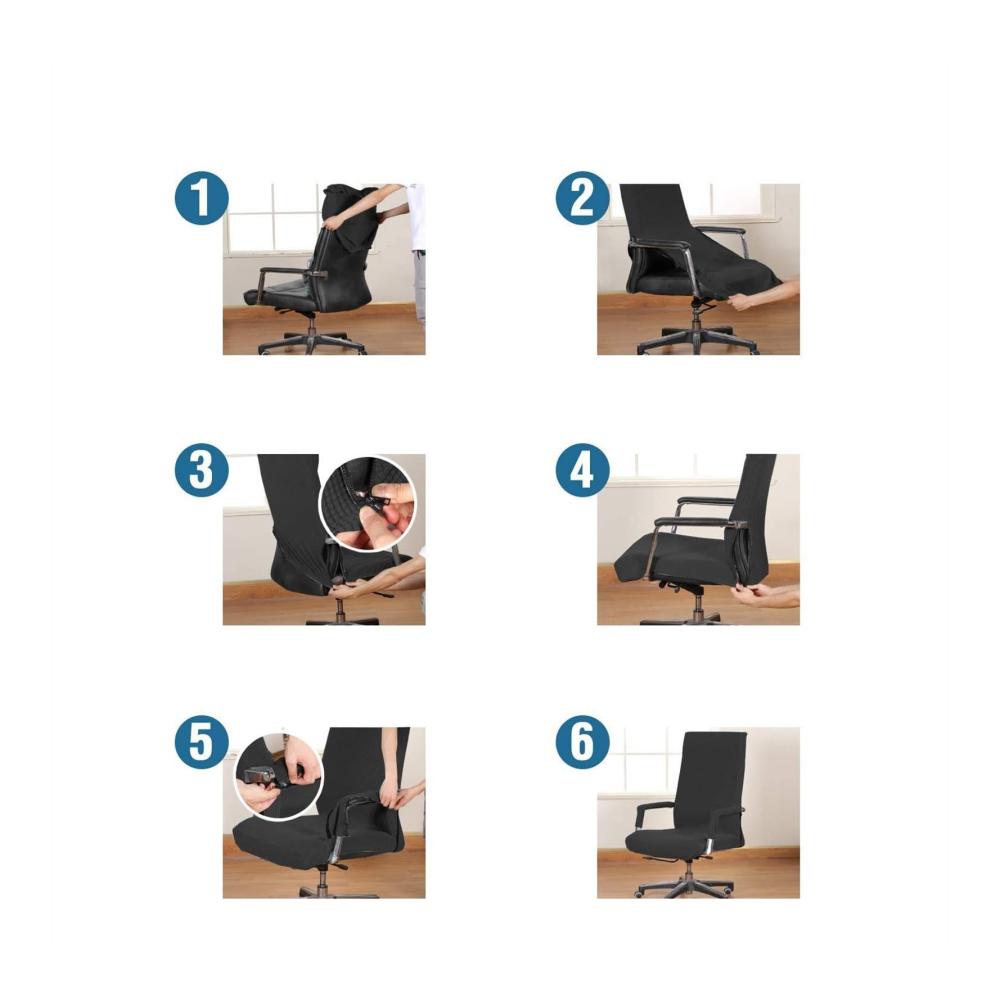 1

2

3

4

5

6